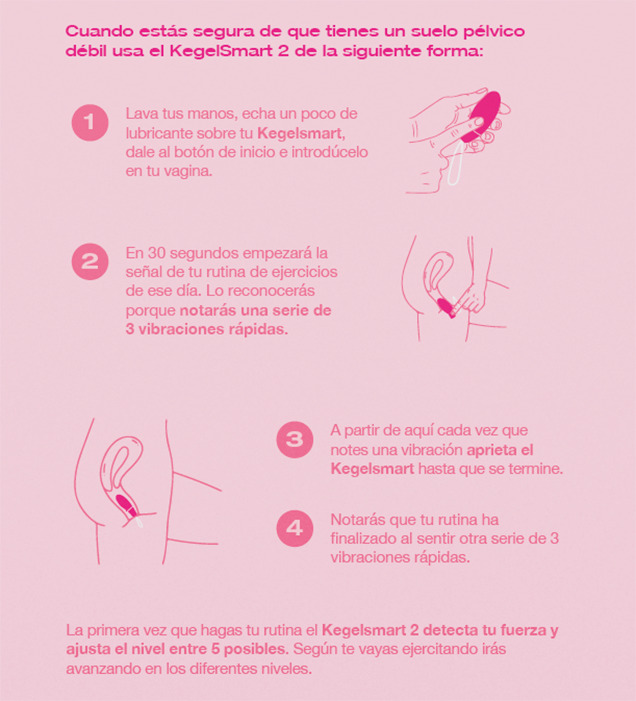 Cuando estás segura de que tienes un suelo pélvico débil usa el KegelSmart 2 de la siguiente forma:

1

Lava tus manos, echa un poco de lubricante sobre tu Kegelsmart, dale al botón de inicio e introdúcelo en tu vagina.

2

En 30 segundos empezará la señal de tu rutina de ejercicios de ese día. Lo reconocerás porque notarás una serie de 3 vibraciones rápidas.

3

A partir de aquí cada vez que notes una vibración aprieta el Kegelsmart hasta que se termine.

4

Notarás que tu rutina ha finalizado al sentir otra serie de 3 vibraciones rápidas.

La primera vez que hagas tu rutina el Kegelsmart 2 detecta tu fuerza y ajusta el nivel entre 5 posibles. Según te vayas ejercitando irás avanzando en los diferentes niveles.